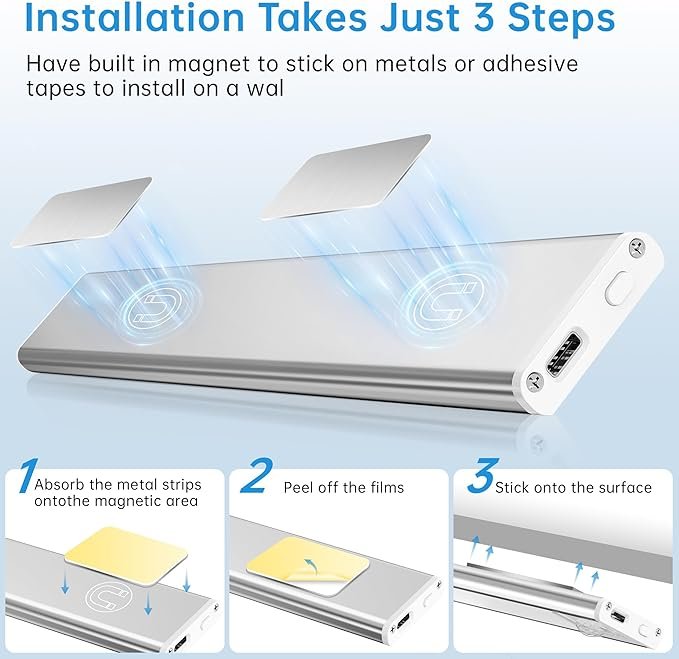 Installation Takes Just 3 Steps

Have built in magnet to stick on metals or adhesive tapes to install on a wal

1 Absorb the metal strips ontothe magnetic area

2 Peel off the films

3 Stick onto the surface